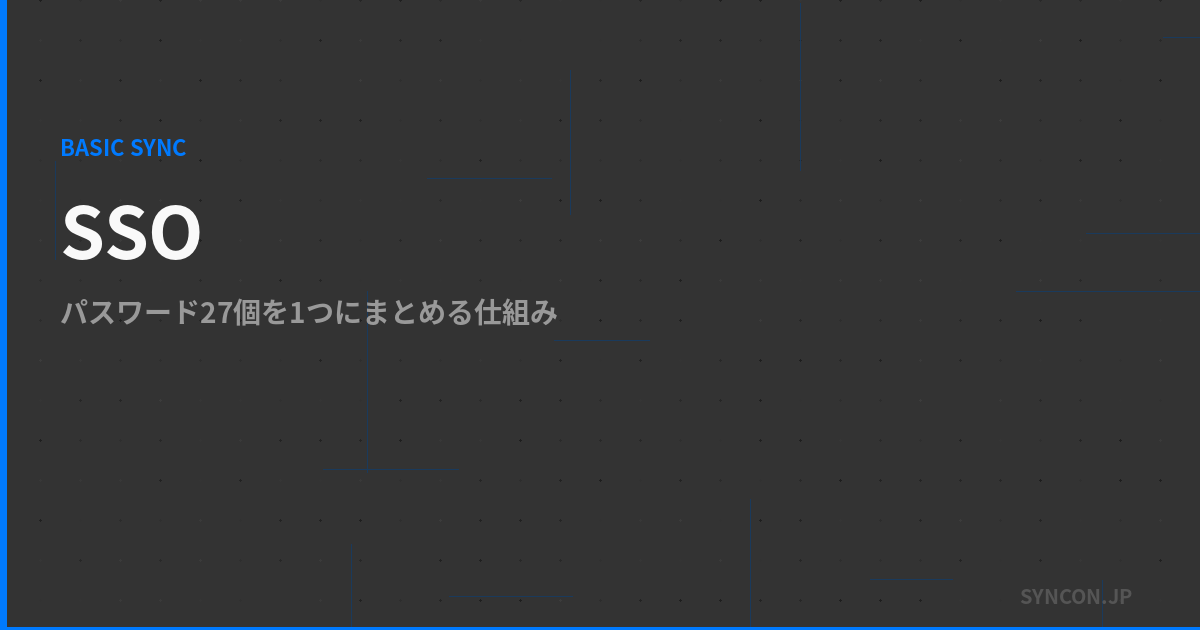 BASIC SYNC

SSO

パスワード27個を1つにまとめる仕組み

SYNCON.JP